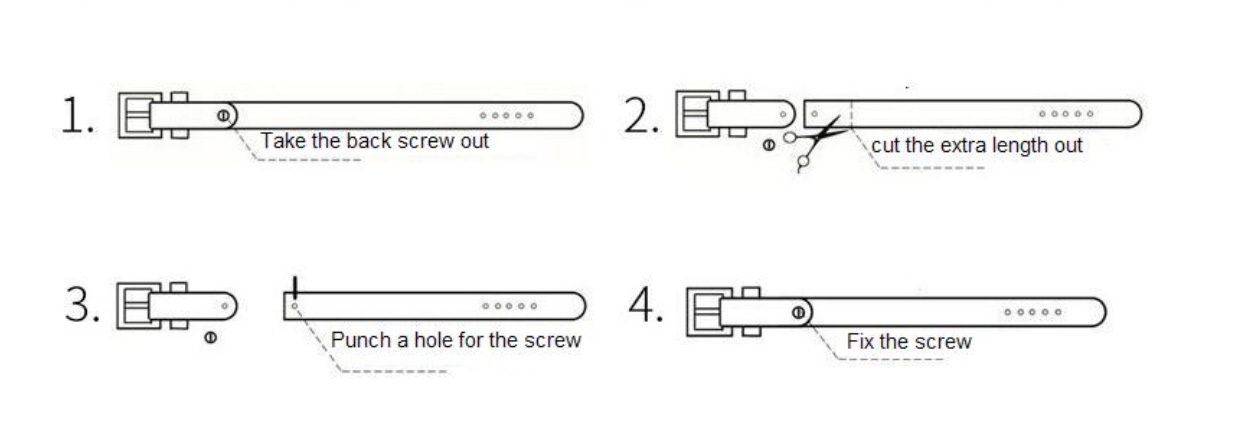 1. Take the back screw out

2. cut the extra length out

3. Punch a hole for the screw

4. Fix the screw